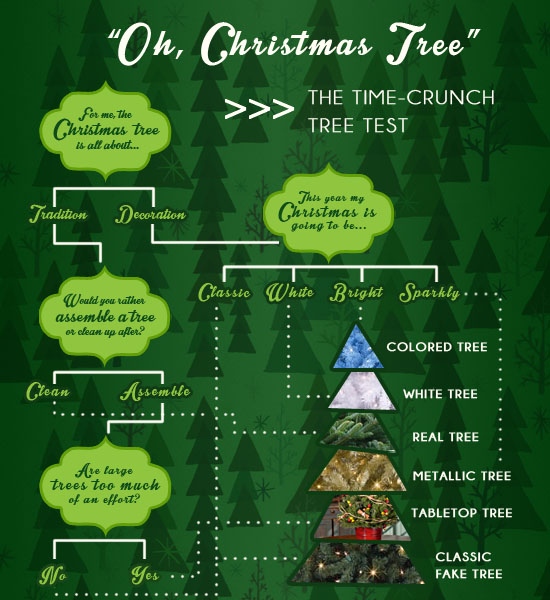 "Oh, Christmas Tree"

>>> THE TIME-CRUNCH TREE TEST

For me, the Christmas tree is all about...

Tradition

Decoration

This year my Christmas is going to be...

Classic

White

Bright

Sparkly

Would you rather assemble a tree or clean up after?

Clean

Assemble

Are large trees too much of an effort?

No

Yes

COLORED TREE

WHITE TREE

REAL TREE

METALLIC TREE

TABLETOP TREE

CLASSIC FAKE TREE