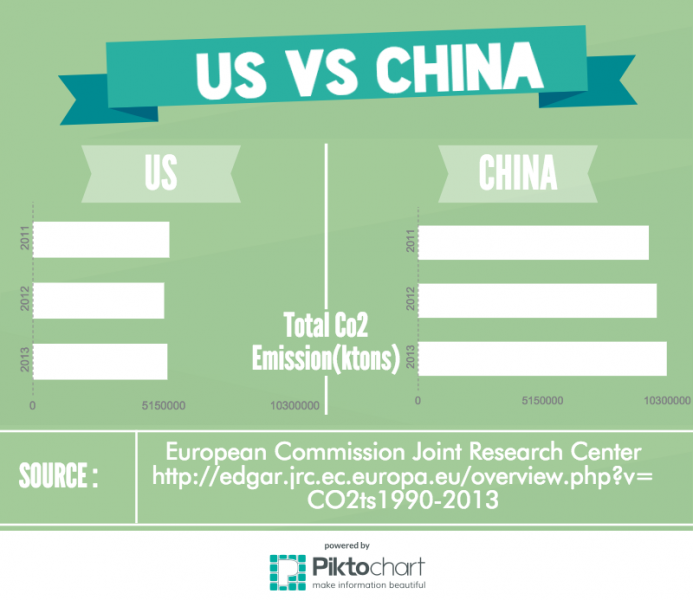 US VS CHINA

US

2011

2012

2013

0 5150000 10300000

Total Co2 Emission(ktons)

CHINA

2011

2012

2013

0 5150000 10300000

SOURCE :

European Commission Joint Research Center http://edgar.jrc.ec.europa.eu/overview.php?v=CO2ts1990-2013

powered by
Piktochart
make information beautiful