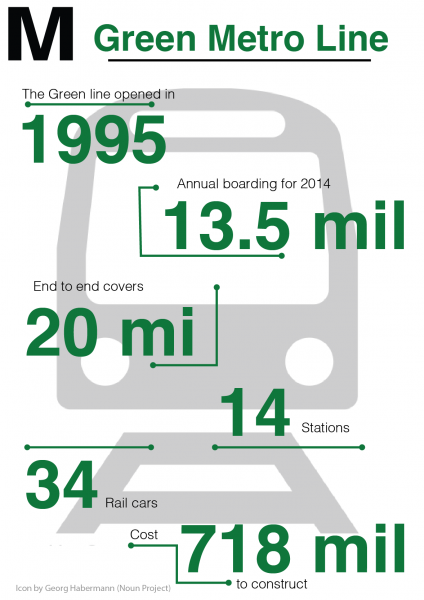 M Green Metro Line

The Green line opened in
1995

Annual boarding for 2014
13.5 mil

End to end covers
20 mi

14 Stations

34 Rail cars

Cost
718 mil
to construct

Icon by Georg Habermann (Noun Project)