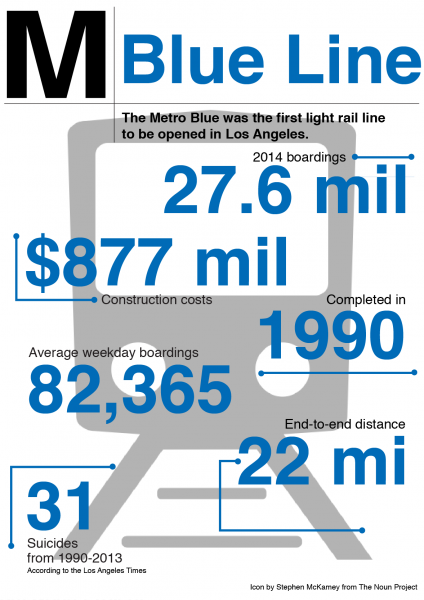 M Blue Line

The Metro Blue was the first light rail line to be opened in Los Angeles.

2014 boardings
27.6 mil

$877 mil
Construction costs

Completed in
1990

Average weekday boardings
82,365

End-to-end distance
22 mi

31
Suicides from 1990-2013
According to the Los Angeles Times

Icon by Stephen McKamey from The Noun Project