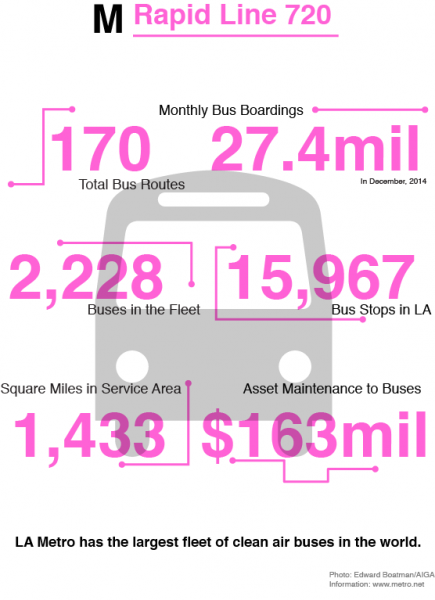 M Rapid Line 720

Monthly Bus Boardings

170

Total Bus Routes

27.4mil

In December, 2014

2,228

Buses in the Fleet

15,967

Bus Stops in LA

Square Miles in Service Area

1,433

Asset Maintenance to Buses

$163mil

LA Metro has the largest fleet of clean air buses in the world.

Photo: Edward Boatman/AIGA
Information: www.metro.net